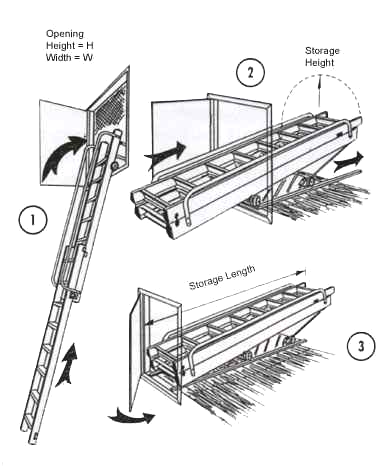 Opening
Height = H
Width = W

2

Storage
Height

1

Storage Length

3